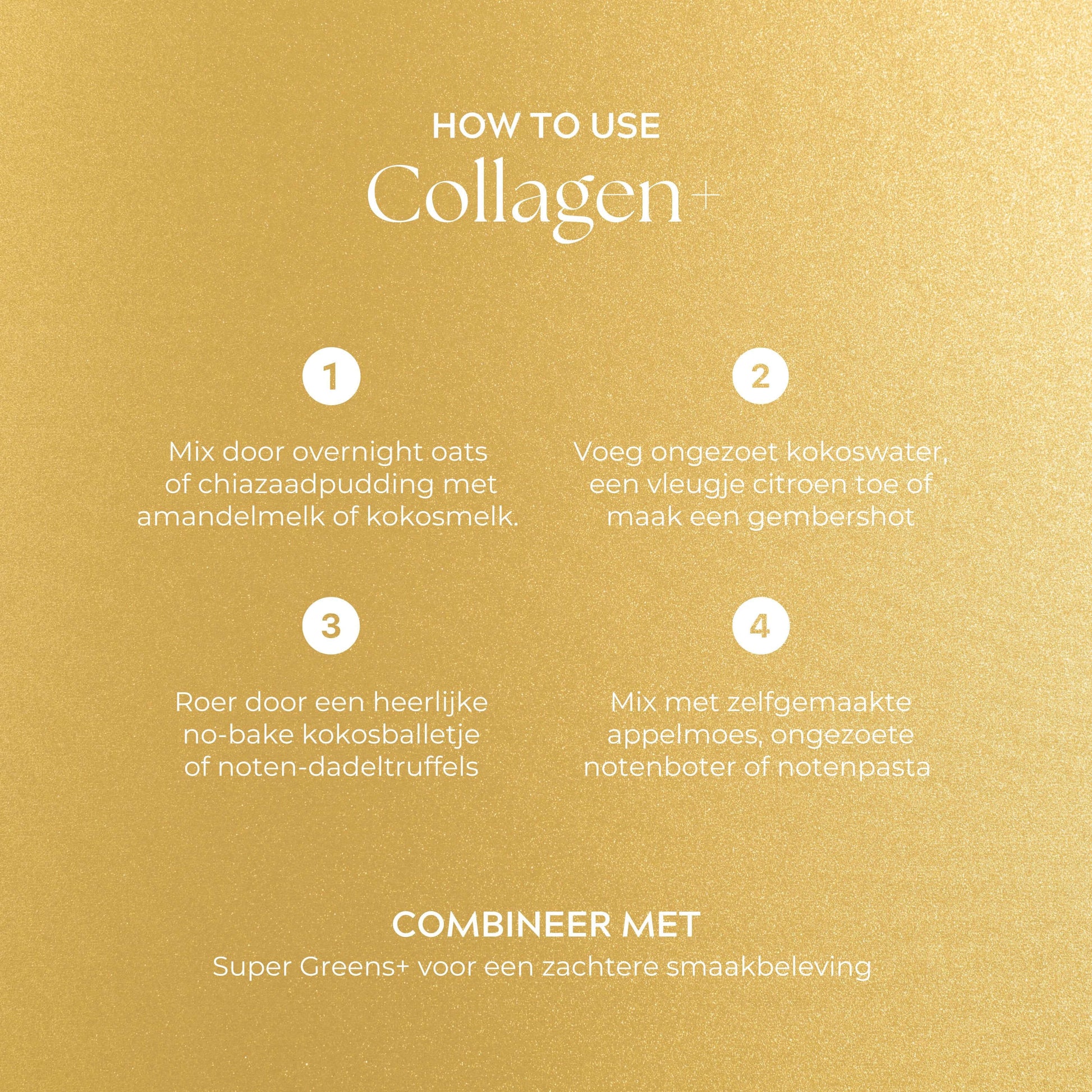 HOW TO USE
Collagen+

1

Mix door overnight oats of chiazaadpudding met amandelmelk of kokosmelk.

2

Voeg ongezoet kokoswater, een vleugje citroen toe of maak een gembershot

3

Roer door een heerlijke no-bake kokosballetje of noten-dadeltruffels

4

Mix met zelfgemaakte appelmoes, ongezoete notenboter of notenpasta

COMBINEER MET
Super Greens+ voor een zachtere smaakbeleving