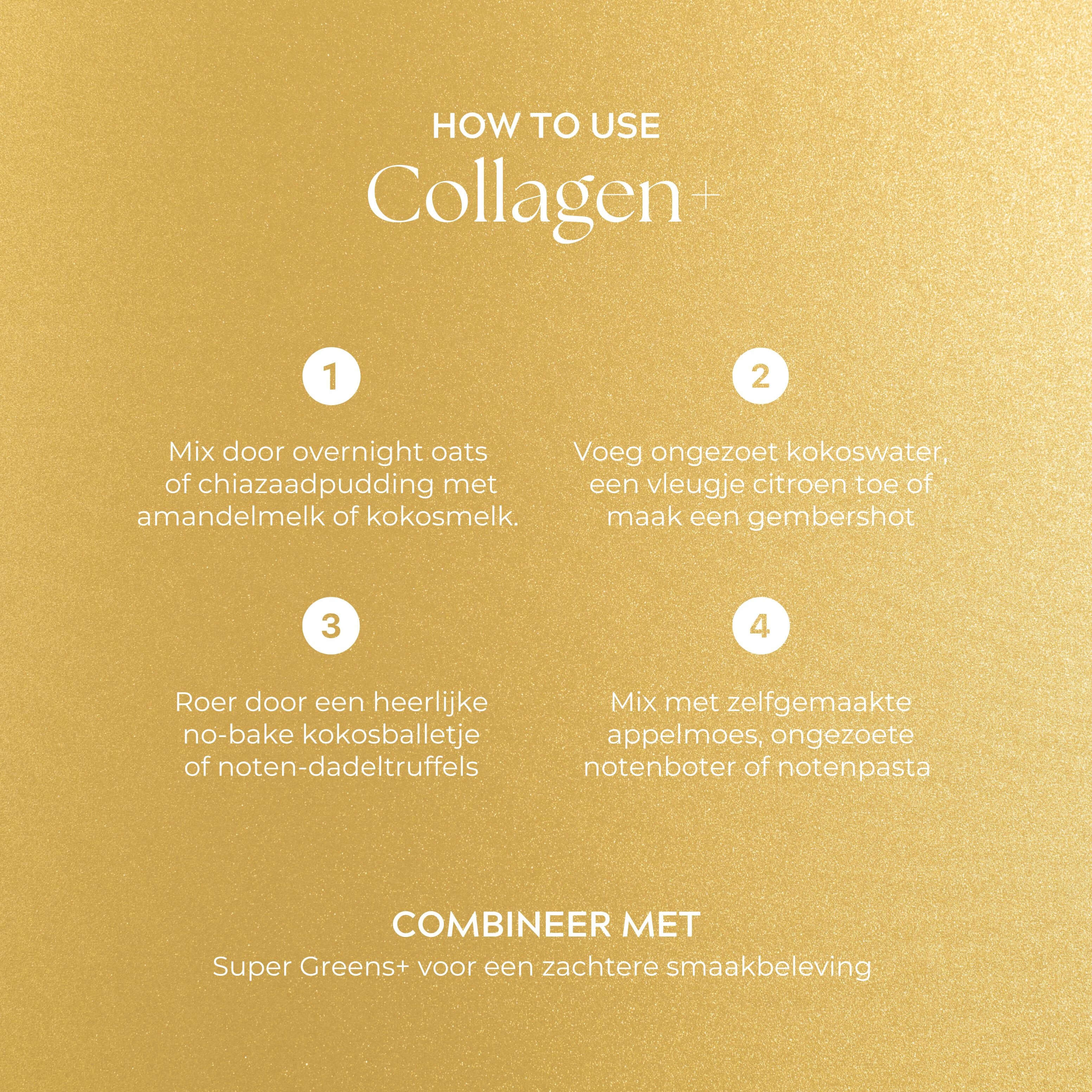 HOW TO USE
Collagen+

1

Mix door overnight oats of chiazaadpudding met amandelmelk of kokosmelk.

2

Voeg ongezoet kokoswater, een vleugje citroen toe of maak een gembershot

3

Roer door een heerlijke no-bake kokosballetje of noten-dadeltruffels

4

Mix met zelfgemaakte appelmoes, ongezoete notenboter of notenpasta

COMBINEER MET
Super Greens+ voor een zachtere smaakbeleving